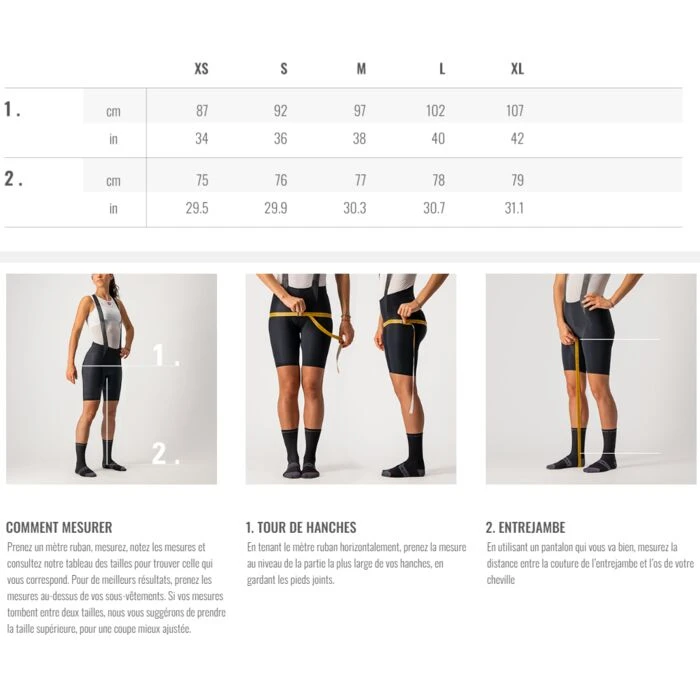 | | | XS | S | M | L | XL |
|---|---|---|---|---|---|---|
| 1. | cm | 87 | 92 | 97 | 102 | 107 |
| | in | 34 | 36 | 38 | 40 | 42 |
| 2. | cm | 75 | 76 | 77 | 78 | 79 |
| | in | 29.5 | 29.9 | 30.3 | 30.7 | 31.1 |

1.

2.

COMMENT MESURER

Prenez un mètre ruban, mesurez, notez les mesures et consultez notre tableau des tailles pour trouver celle qui vous correspond. Pour de meilleurs résultats, prenez les mesures au-dessus de vos sous-vêtements. Si vos mesures tombent entre deux tailles, nous vous suggérons de prendre la taille supérieure, pour une coupe mieux ajustée.

1. TOUR DE HANCHES

En tenant le mètre ruban horizontalement, prenez la mesure au niveau de la partie la plus large de vos hanches, en gardant les pieds joints.

2. ENTREJAMBE

En utilisant un pantalon qui vous va bien, mesurez la distance entre la couture de l'entrejambe et l'os de votre cheville